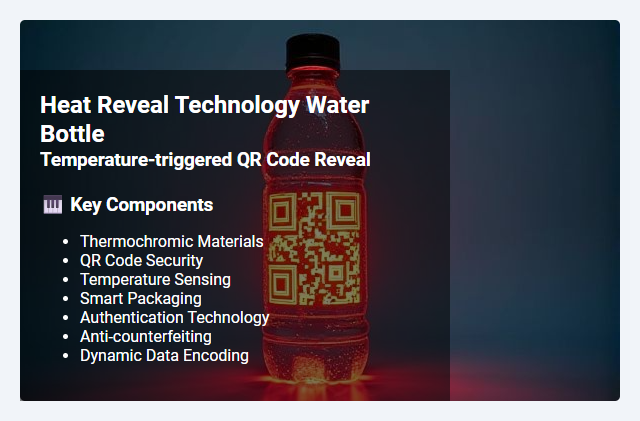 Heat Reveal Technology Water Bottle
Temperature-triggered QR Code Reveal

🎹 Key Components

- Thermochromic Materials
- QR Code Security
- Temperature Sensing
- Smart Packaging
- Authentication Technology
- Anti-counterfeiting
- Dynamic Data Encoding