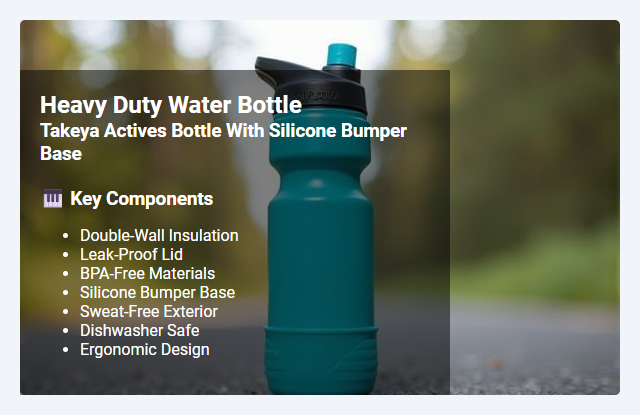 Heavy Duty Water Bottle
Takeya Actives Bottle With Silicone Bumper Base

🎹 Key Components

- Double-Wall Insulation
- Leak-Proof Lid
- BPA-Free Materials
- Silicone Bumper Base
- Sweat-Free Exterior
- Dishwasher Safe
- Ergonomic Design