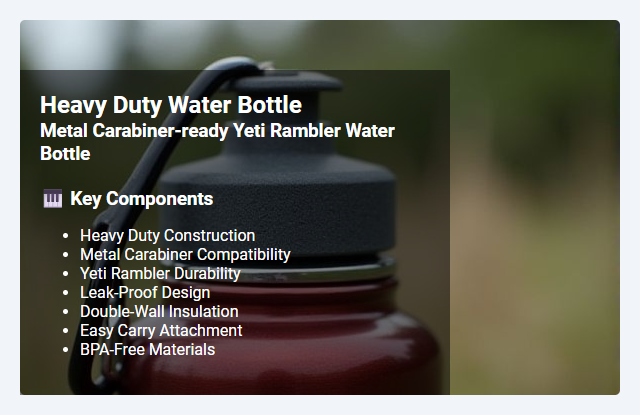 Heavy Duty Water Bottle
Metal Carabiner-ready Yeti Rambler Water Bottle

🎹 Key Components

- Heavy Duty Construction
- Metal Carabiner Compatibility
- Yeti Rambler Durability
- Leak-Proof Design
- Double-Wall Insulation
- Easy Carry Attachment
- BPA-Free Materials